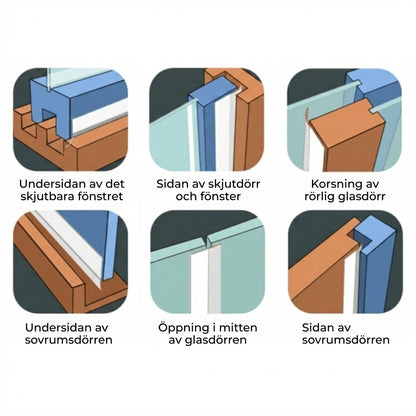 Undersidan av det skjutbara fönstret

Sidan av skjutdörr och fönster

Korsning av rörlig glasdörr

Undersidan av sovrumsdörren

Öppning i mitten av glasdörren

Sidan av sovrumsdörren