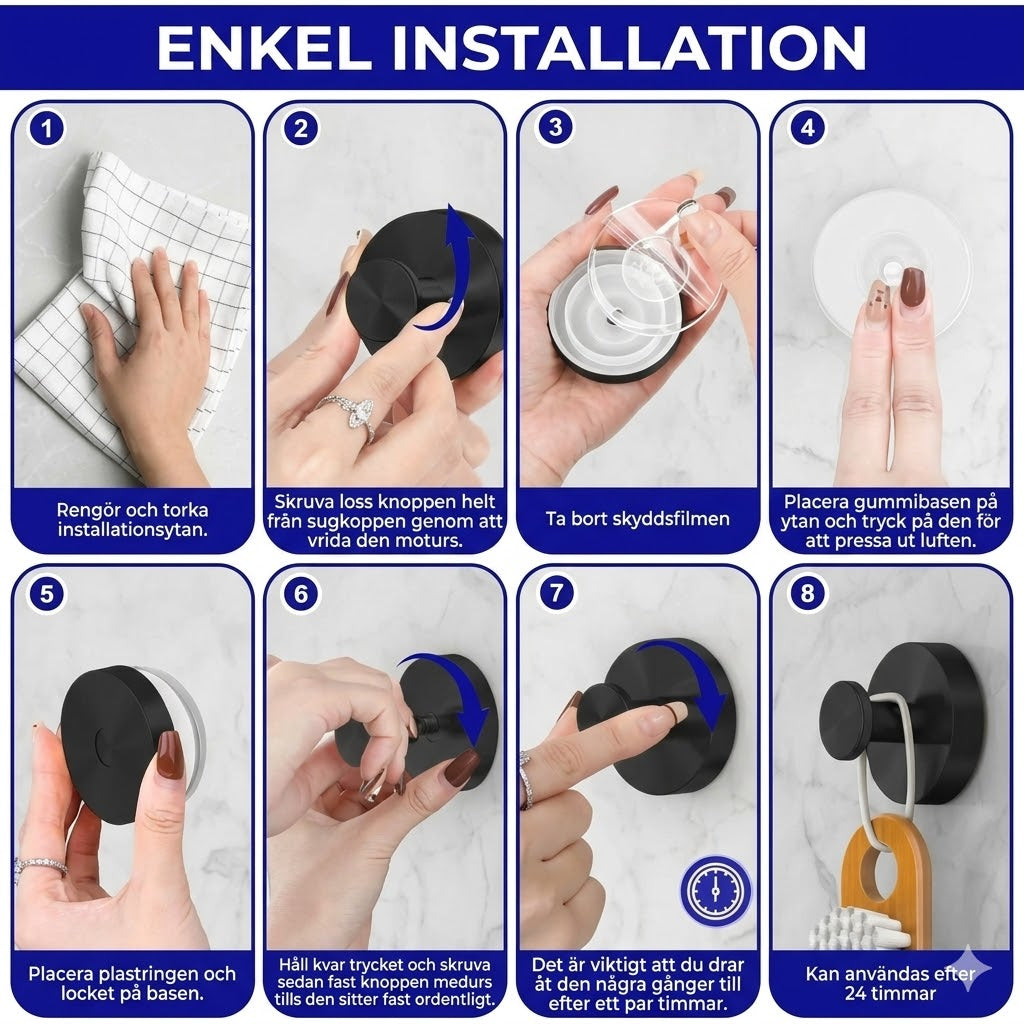 ENKEL INSTALLATION

1
Rengör och torka installationsytan.

2
Skruva loss knoppen helt från sugkoppen genom att vrida den moturs.

3
Ta bort skyddsfilmen

4
Placera gummibasen på ytan och tryck på den för att pressa ut luften.

5
Placera plastringen och locket på basen.

6
Håll kvar trycket och skruva sedan fast knoppen medurs tills den sitter fast ordentligt.

7
Det är viktigt att du drar åt den några gånger till efter ett par timmar.

8
Kan användas efter 24 timmar