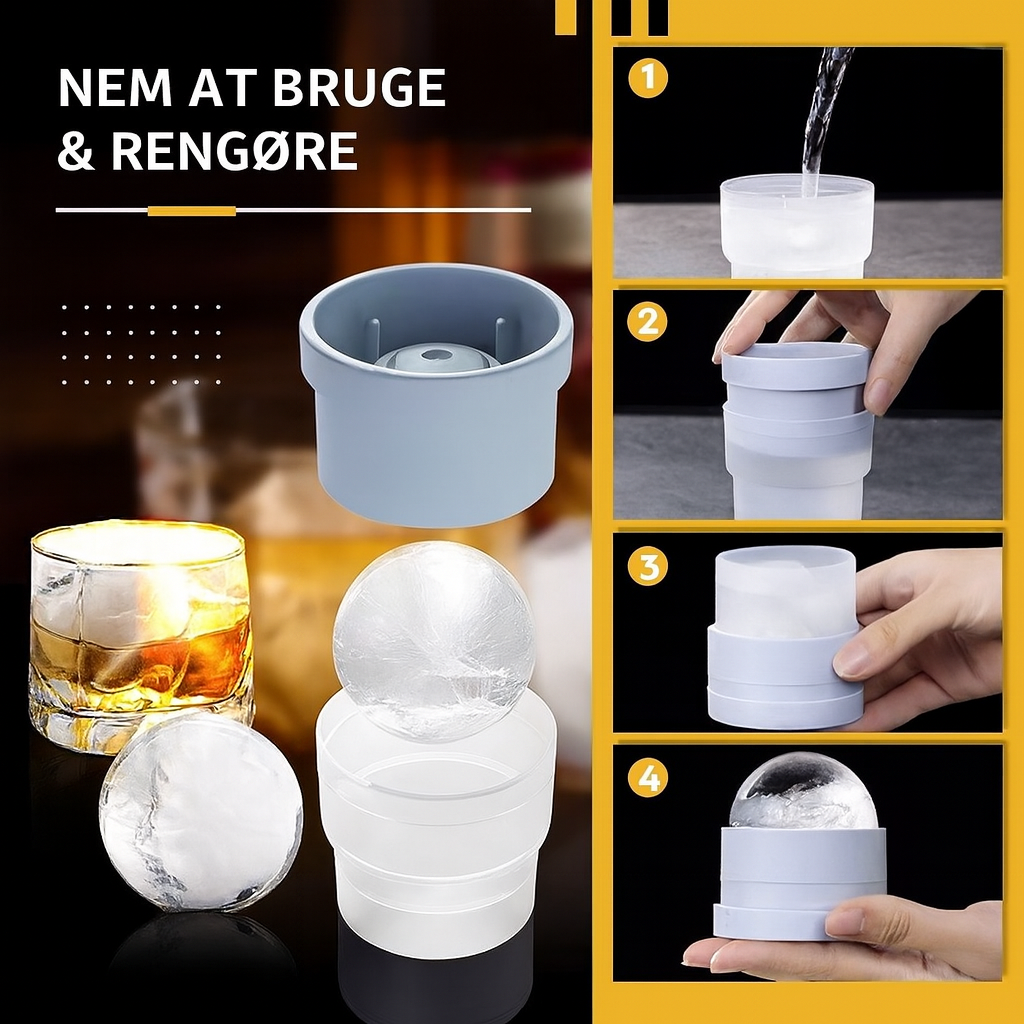 NEM AT BRUGE & RENGØRE

1

2

3

4