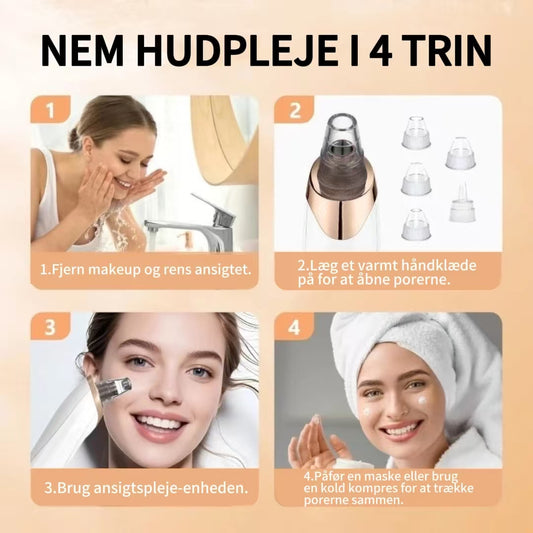 NEM HUDPLEJE I 4 TRIN

1

1.Fjern makeup og rens ansigtet.

2

2.Læg et varmt håndklæde på for at åbne porerne.

3

3.Brug ansigtspleje-enheden.

4

4.Påfør en maske eller brug en kold kompres for at trække porerne sammen.