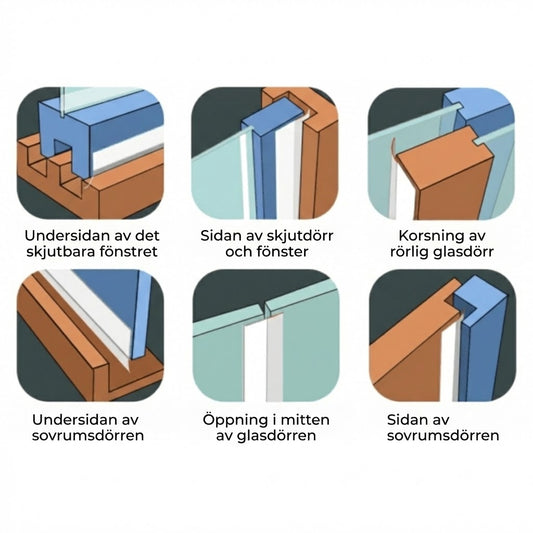 Undersidan av det skjutbara fönstret

Sidan av skjutdörr och fönster

Korsning av rörlig glasdörr

Undersidan av sovrumsdörren

Öppning i mitten av glasdörren

Sidan av sovrumsdörren